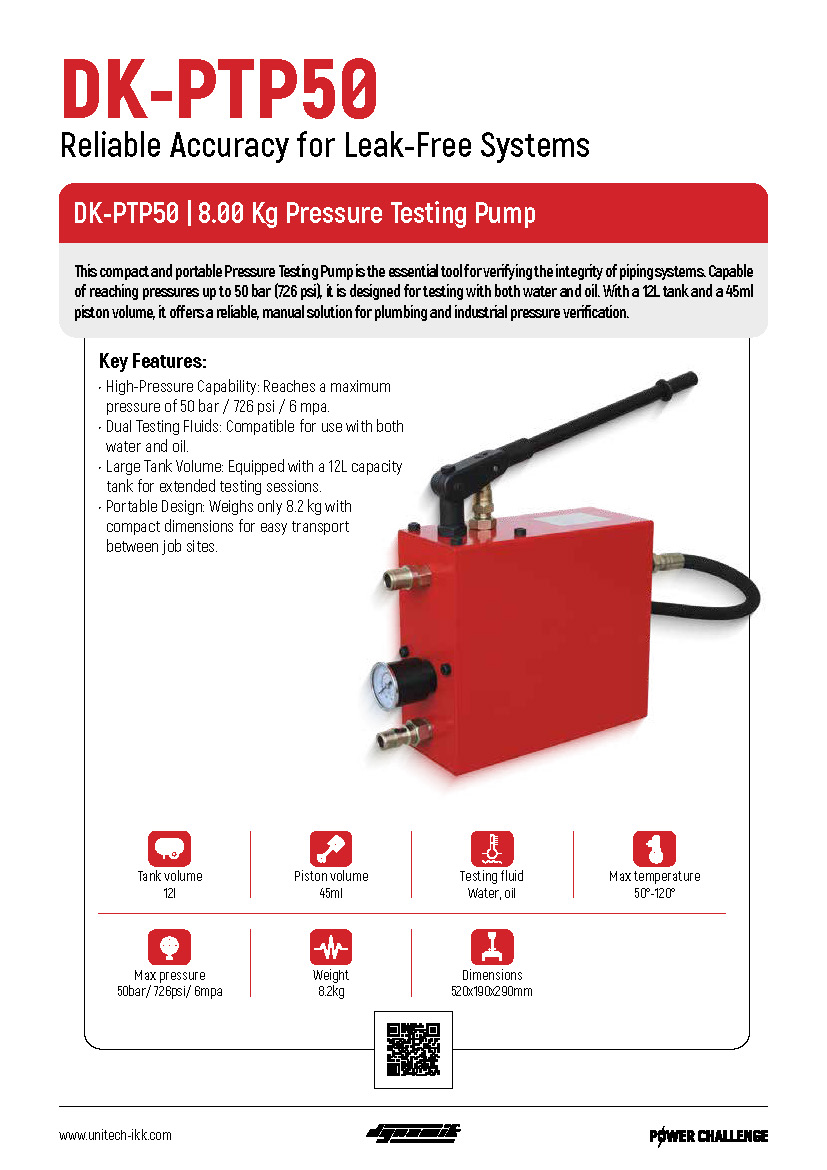 DK-PTP50

Reliable Accuracy for Leak-Free Systems

DK-PTP50 | 8.00 Kg Pressure Testing Pump

This compact and portable Pressure Testing Pump is the essential tool for verifying the integrity of piping systems. Capable of reaching pressures up to 50 bar (726 psi), it is designed for testing with both water and oil. With a 12L tank and a 45ml piston volume, it offers a reliable, manual solution for plumbing and industrial pressure verification.

Key Features:

· High-Pressure Capability: Reaches a maximum pressure of 50 bar / 726 psi / 6 mpa.
· Dual Testing Fluids: Compatible for use with both water and oil.
· Large Tank Volume: Equipped with a 12L capacity tank for extended testing sessions.
· Portable Design: Weighs only 8.2 kg with compact dimensions for easy transport between job sites.

Tank volume
12l

Piston volume
45ml

Testing fluid
Water, oil

Max temperature
50°-120°

Max pressure
50bar/ 726psi/ 6mpa

Weight
8.2kg

Dimensions
520x190x290mm

www.unitech-ikk.com

dynamic

POWER CHALLENGE